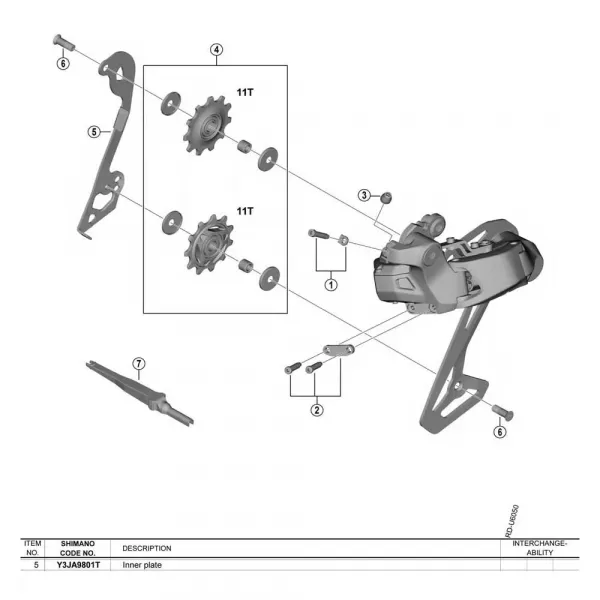 6

4

11T

5

3

11T

1

7

2

6

RD-U6050

| ITEM NO. | SHIMANO CODE NO. | DESCRIPTION | INTERCHANGE-ABILITY |
|---|---|---|---|
| 5 | Y3JA9801T | Inner plate | |